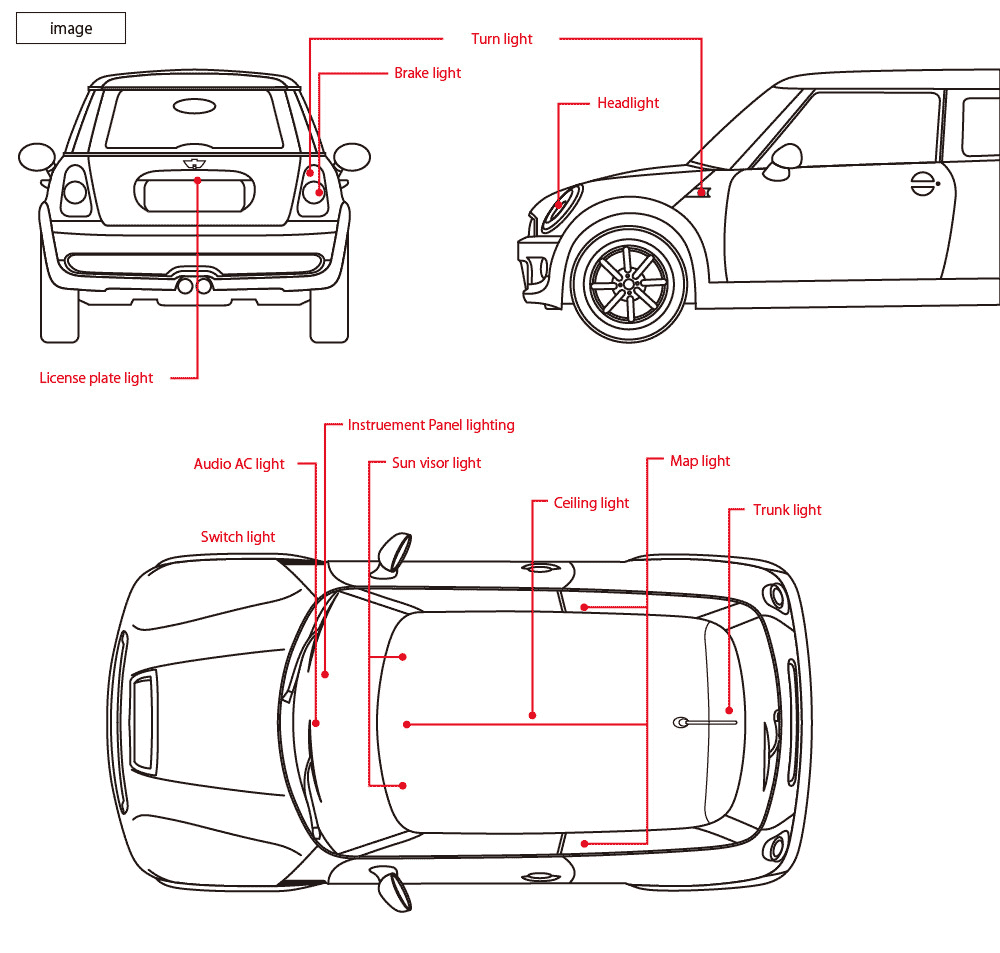 image

Turn light

Brake light

Headlight

License plate light

Instruement Panel lighting

Audio AC light

Sun visor light

Map light

Ceiling light

Trunk light

Switch light