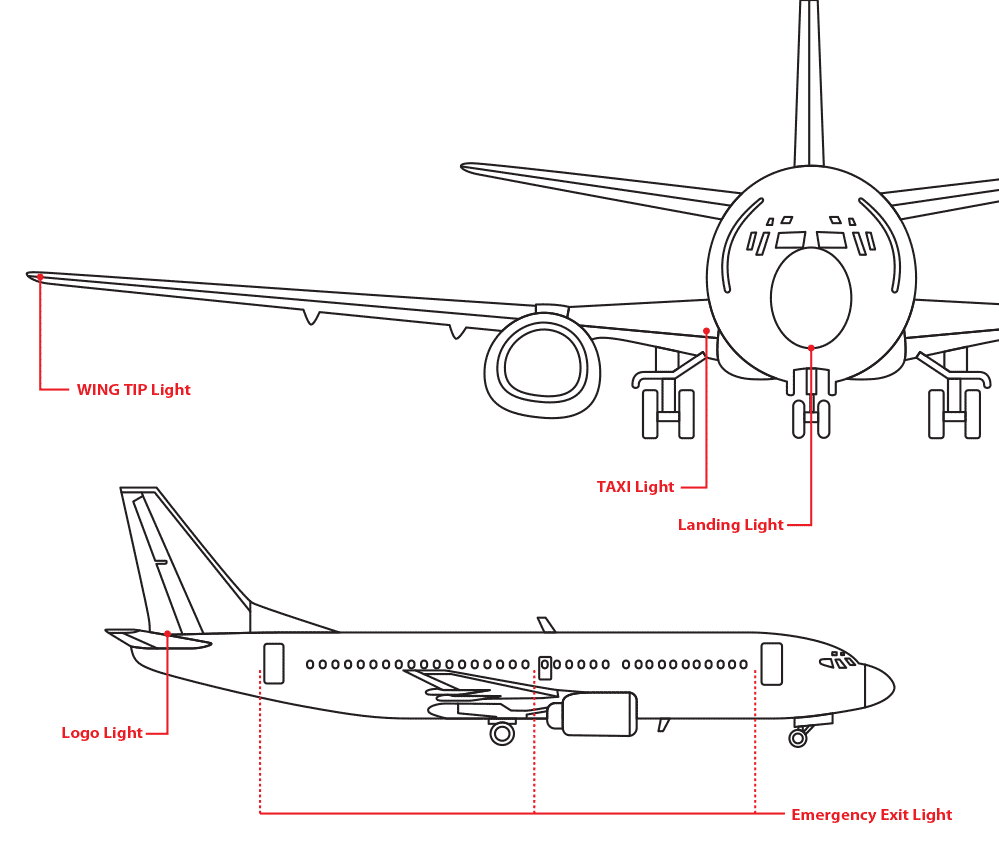 WING TIP Light

TAXI Light

Landing Light

Logo Light

Emergency Exit Light